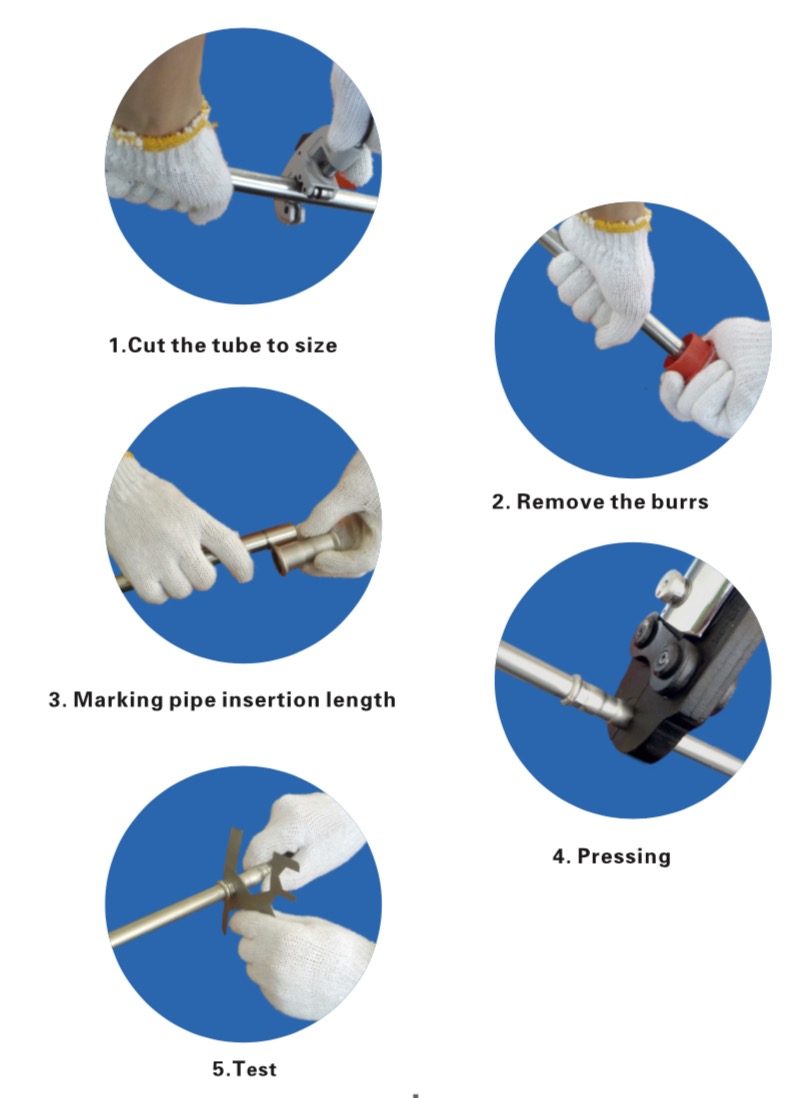 1.Cut the tube to size

2. Remove the burrs

3. Marking pipe insertion length

4. Pressing

5.Test